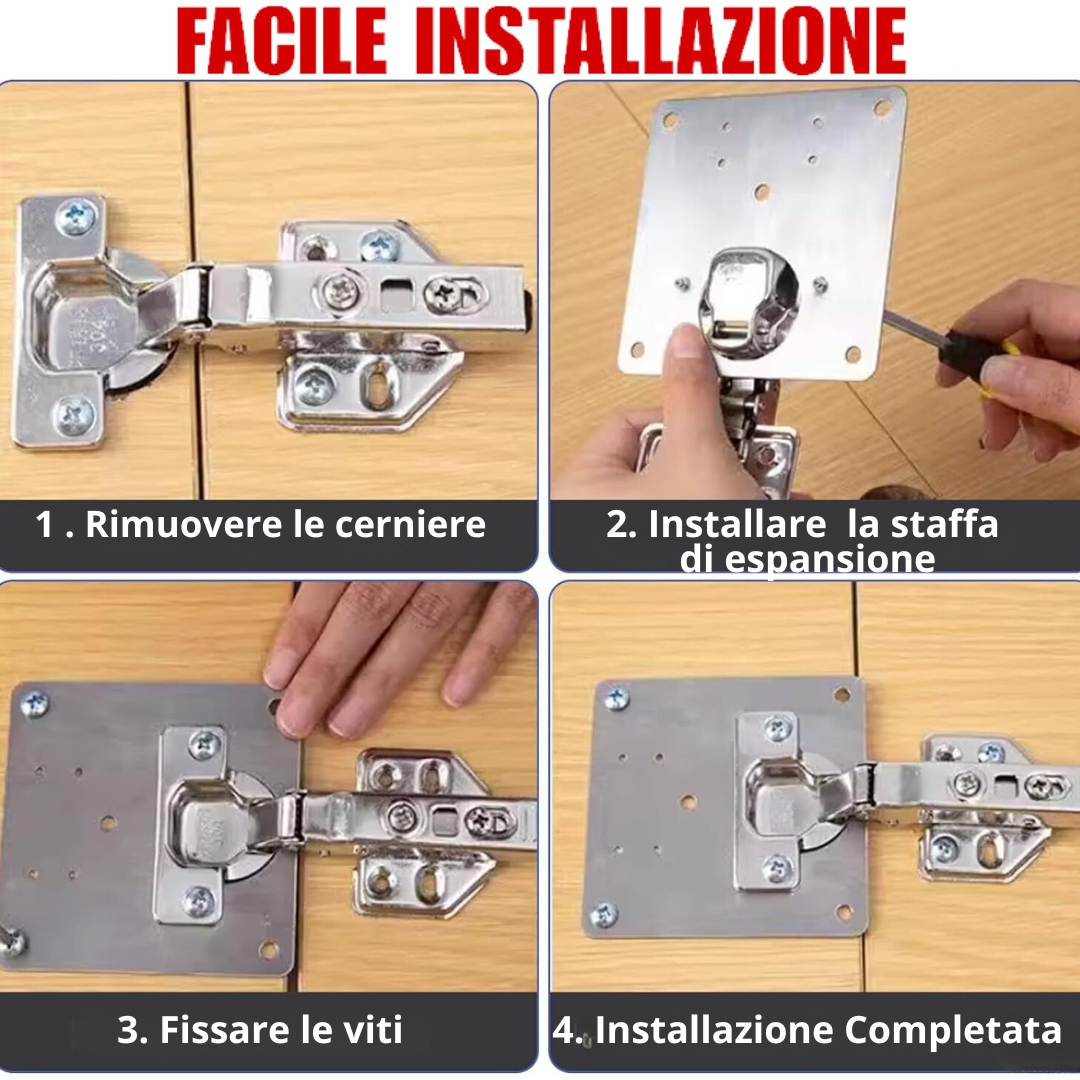 FACILE INSTALLAZIONE

1 . Rimuovere le cerniere

2. Installare la staffa di espansione

3. Fissare le viti

4. Installazione Completata